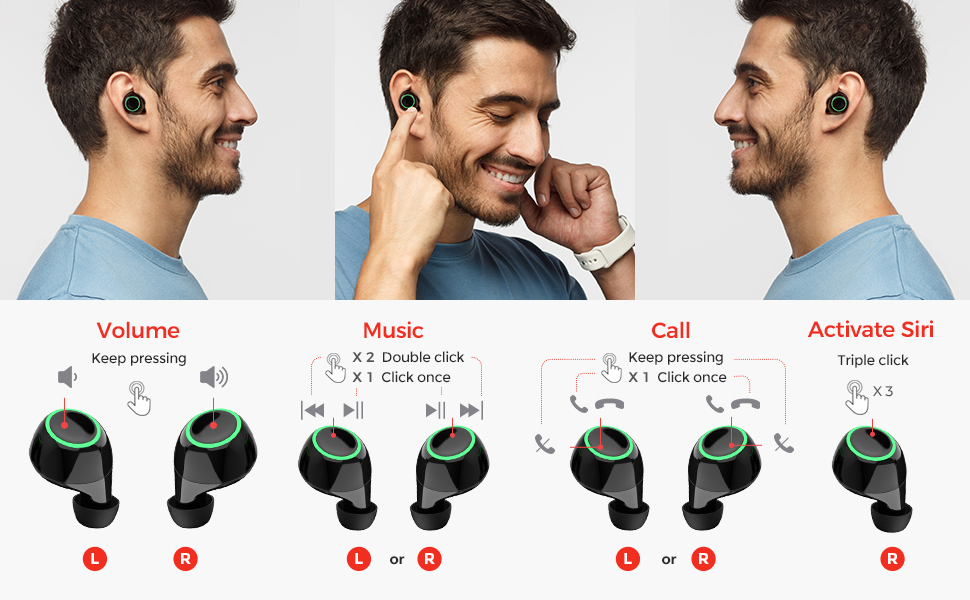 Volume

Keep pressing

L R

Music

X 2 Double click
X 1 Click once

L or R

Call

Keep pressing
X 1 Click once

L or R

Activate Siri

Triple click

X 3

R